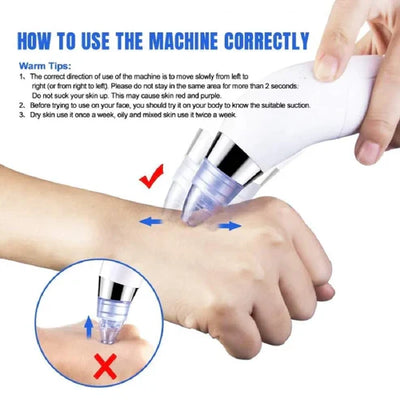 HOW TO USE THE MACHINE CORRECTLY

Warm Tips:
1、The correct direction of use of the machine is to move slowly from left to right (or from right to left). Please do not stay in the same area for more than 2 seconds. Do not suck your skin up. This may cause skin red and purple.
2. Before trying to use on your face, you should try it on your body to know the suitable suction.
3. Dry skin use it once a week, oily and mixed skin use it twice a week.